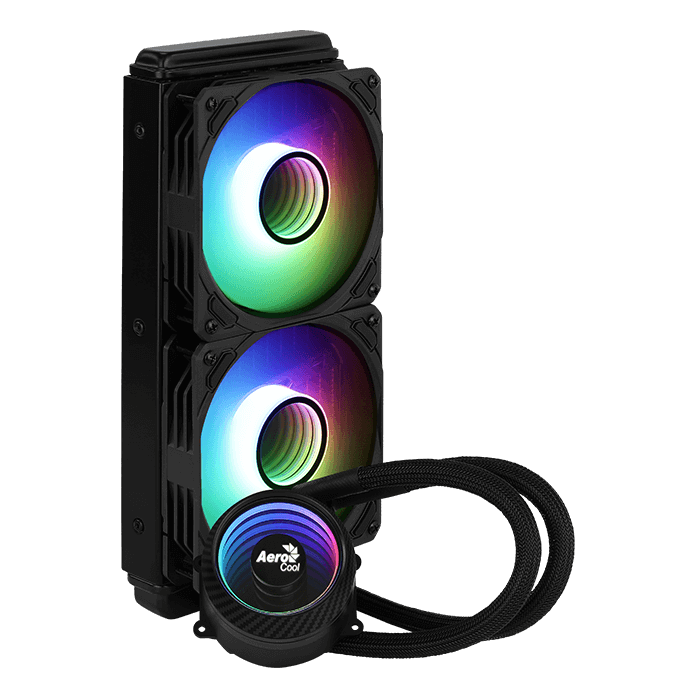 Aero Cool